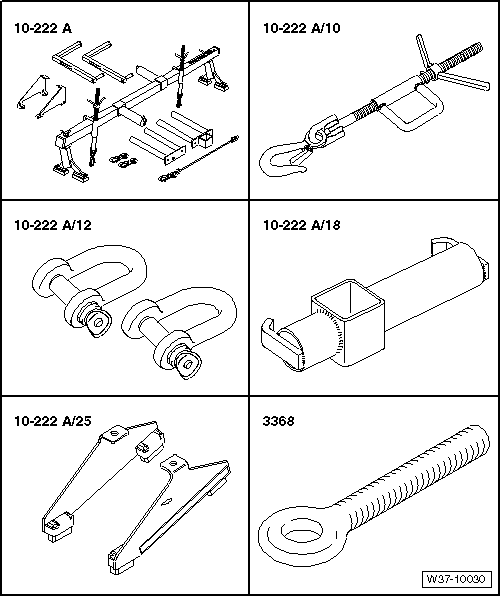 10-222 A

10-222 A/10

10-222 A/12

10-222 A/18

10-222 A/25

3368

W37-10030