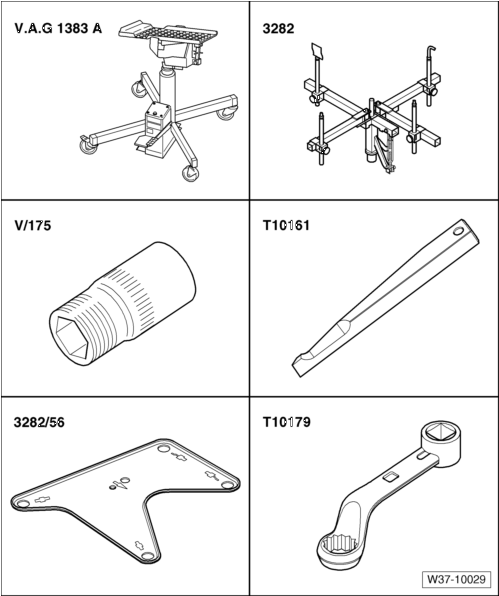 V.A.G 1383 A

3282

V/175

T10161

3282/56

T10179

W37-10029