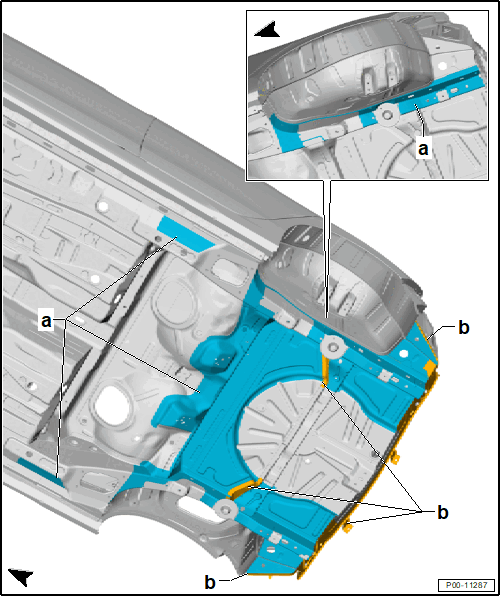 a

a

b

b

b

P00-11287