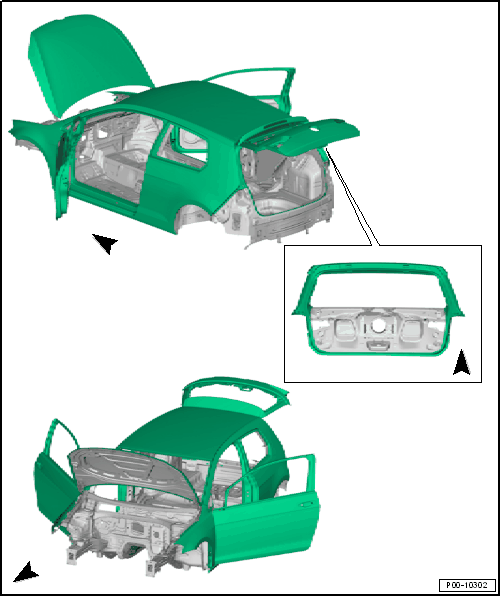 P00-10302