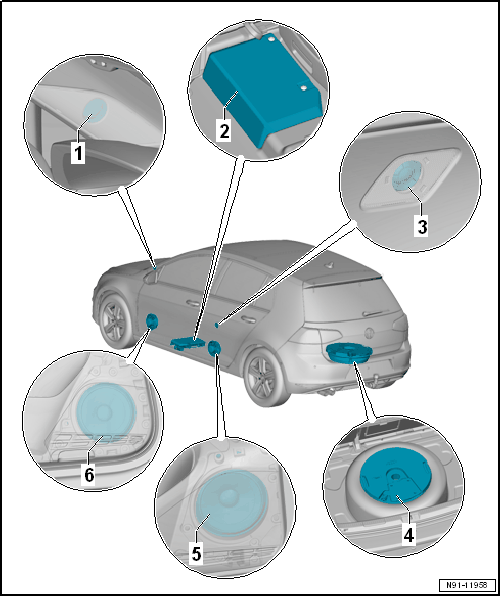 1
2
3
6
5
4
N91-11958