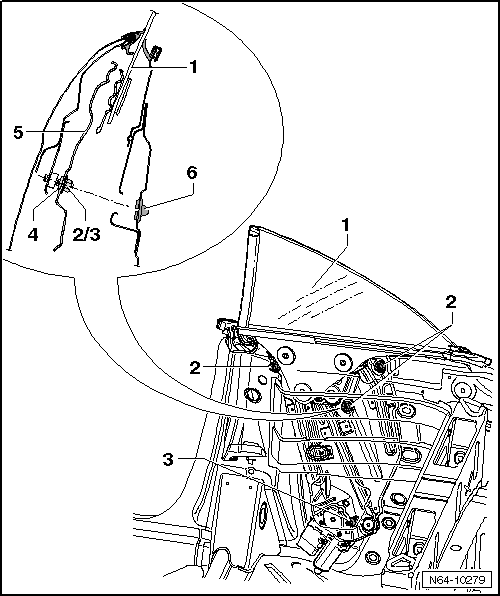 1
5
6
4
2/3
1
2
2
3
N64-10279