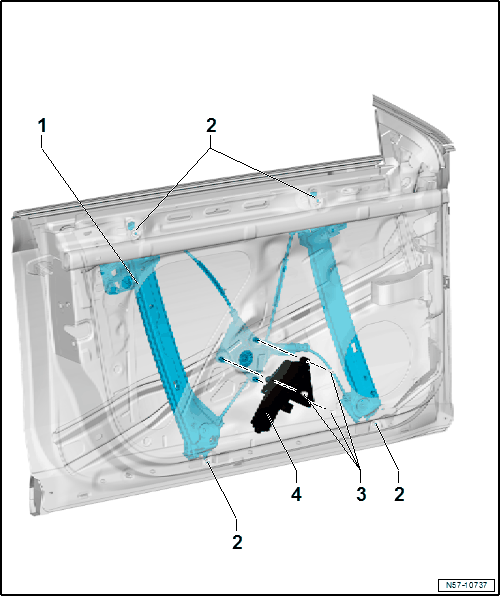 1
2
4
3
2
2
N57-10737