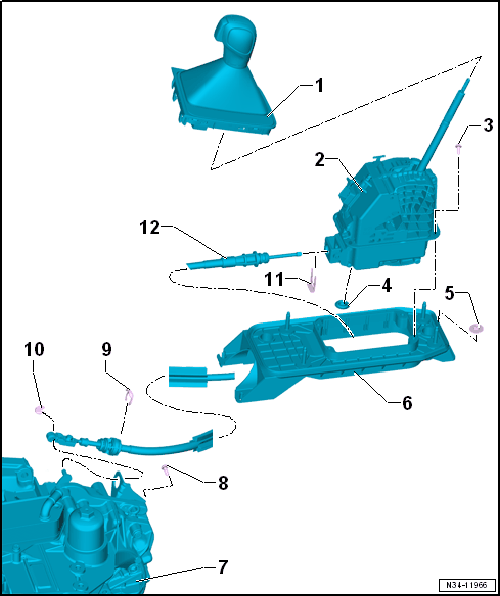 1
3
2
12
11
4
5
10
9
6
8
7
N34-11966