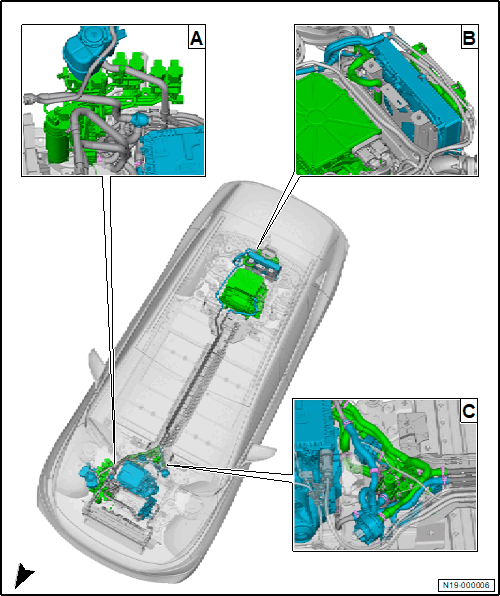 A

B

C

N19-000006