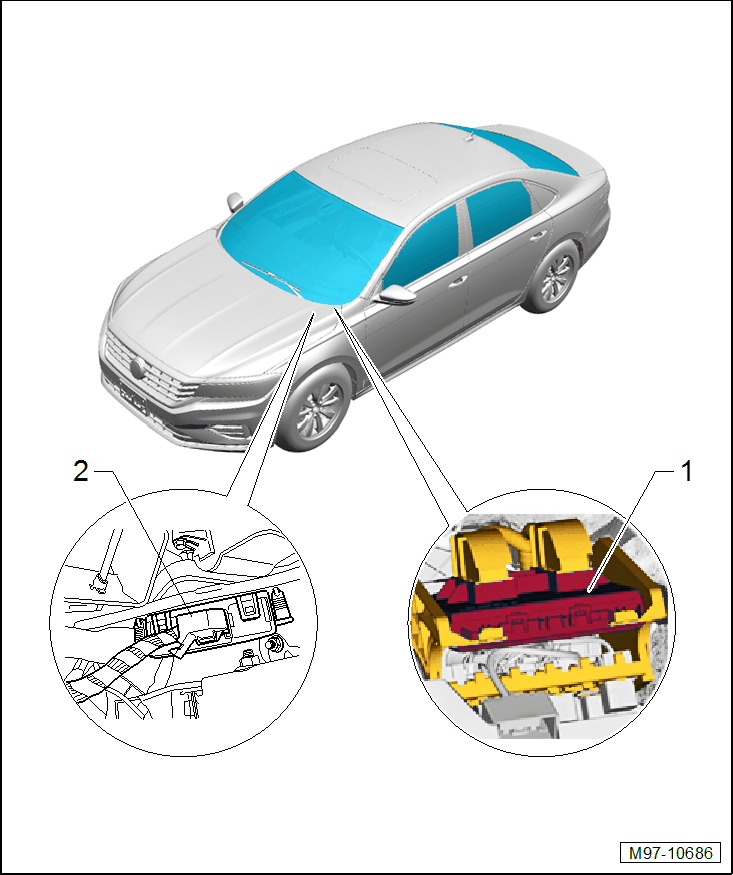 2

1

M97-10686