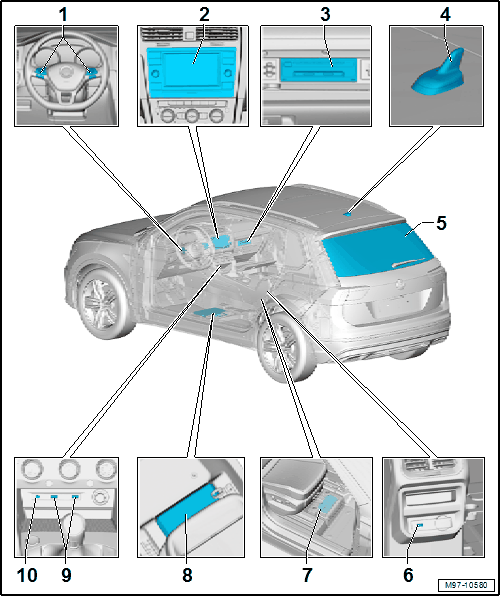 1
2
3
4
5
10
9
8
7
6
M97-10580