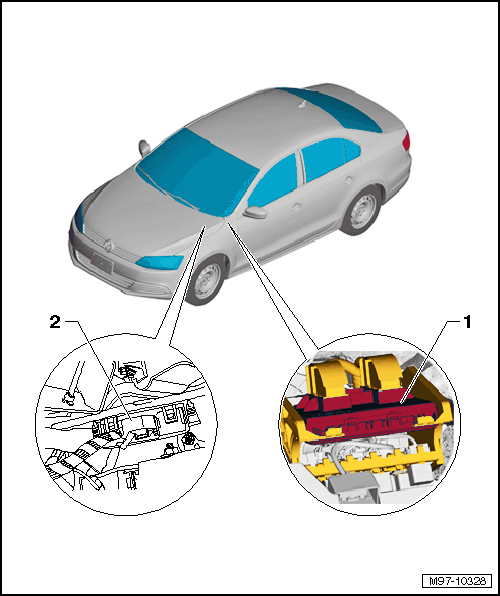 2
1
M97-10328