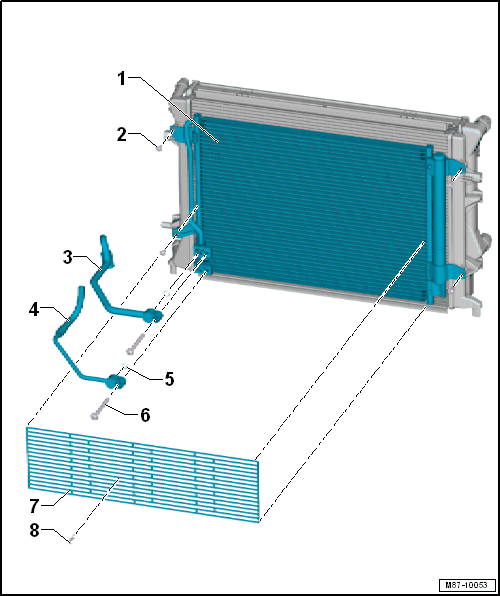 1
2
3
4
5
6
7
8
M87-10053