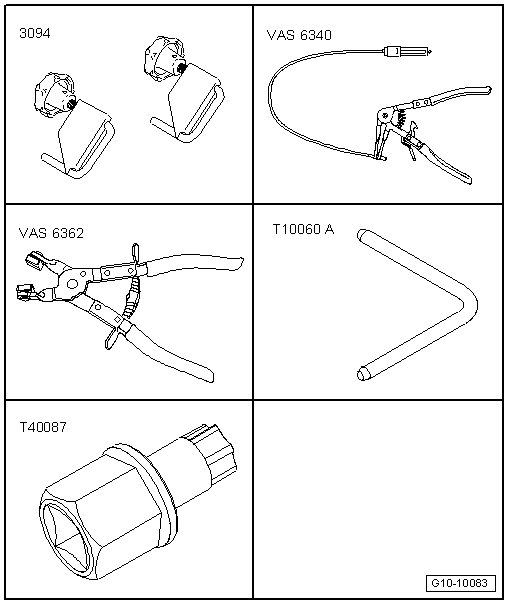 3094

VAS 6340

VAS 6362

T10060 A

T40087

G10-10083