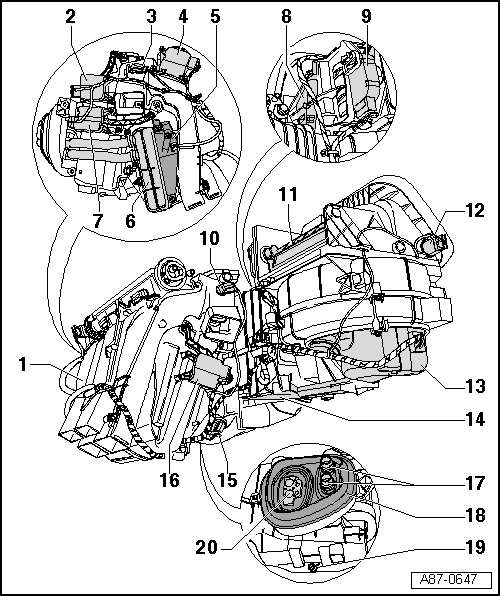 2
3
4
5
8
9
7
6
11
12
10
1
13
14
16
15
17
18
20
19
A87-0647