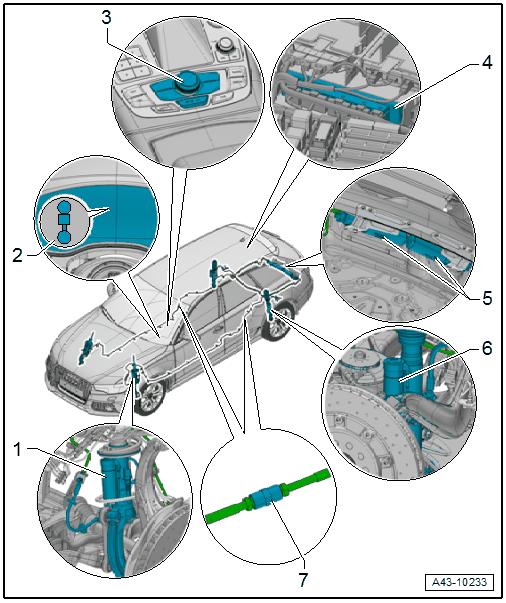 3
4
2
5
6
1
7
A43-10233