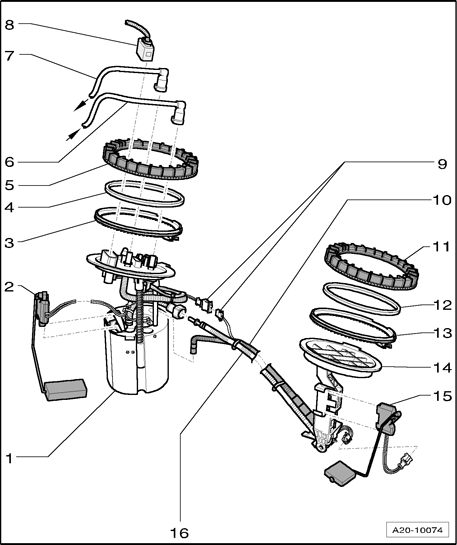 8
7
6
5
4
3
2
1
9
10
11
12
13
14
15
16
A20-10074