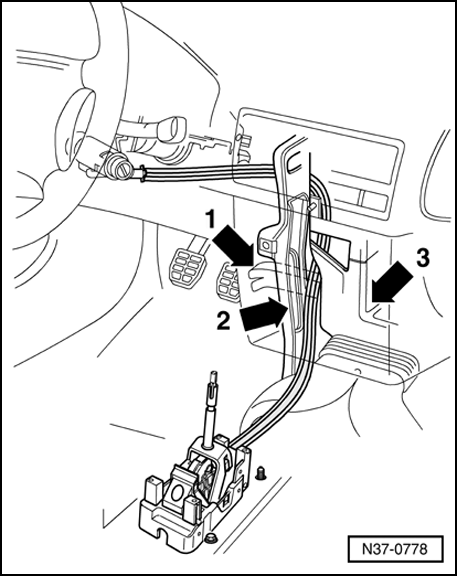 1

2

3

N37-0778