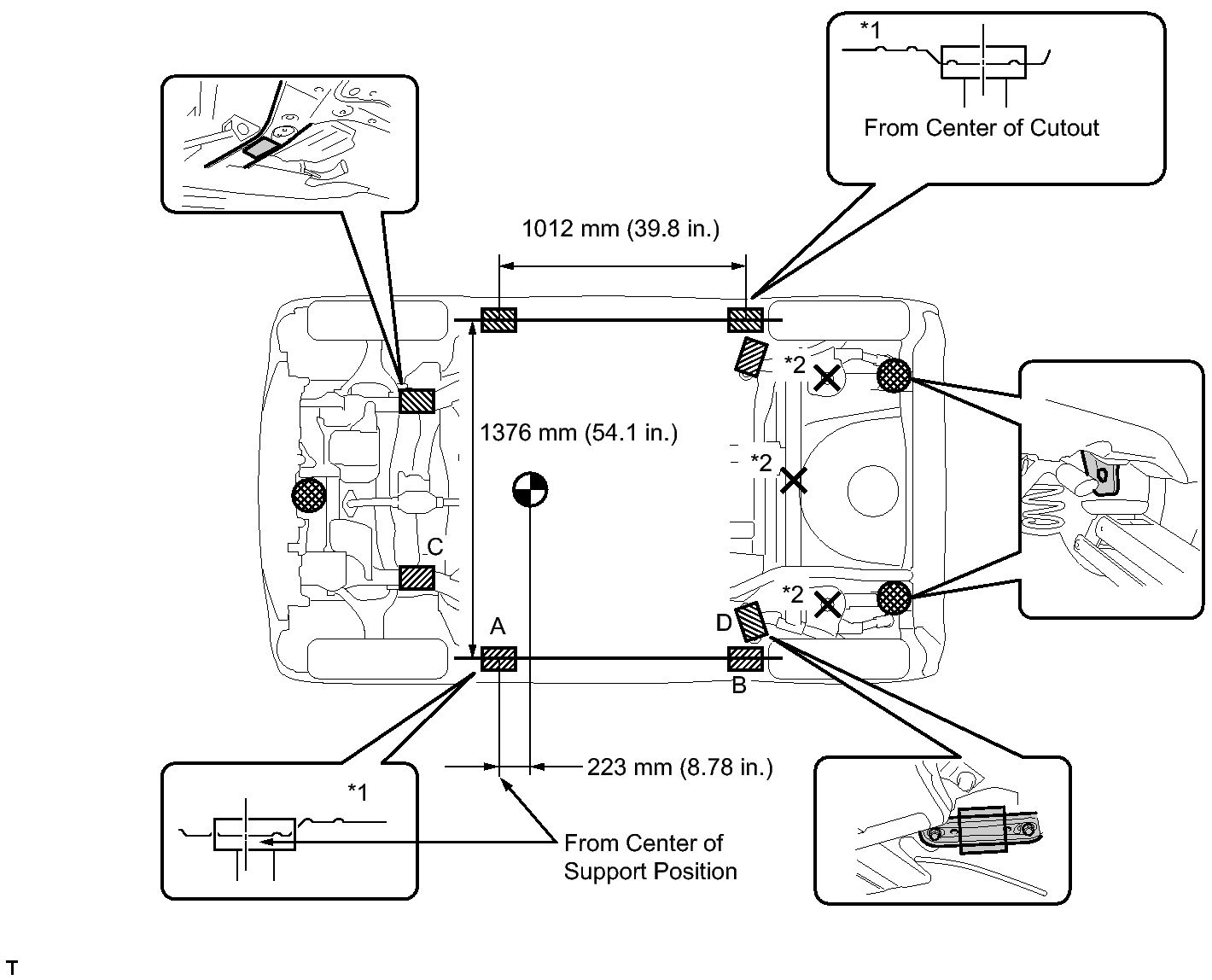 *1

From Center of Cutout

1012 mm (39.8 in.)

*2

1376 mm (54.1 in.)

*2

C

*2

A

D

B

223 mm (8.78 in.)

*1

From Center of Support Position

T