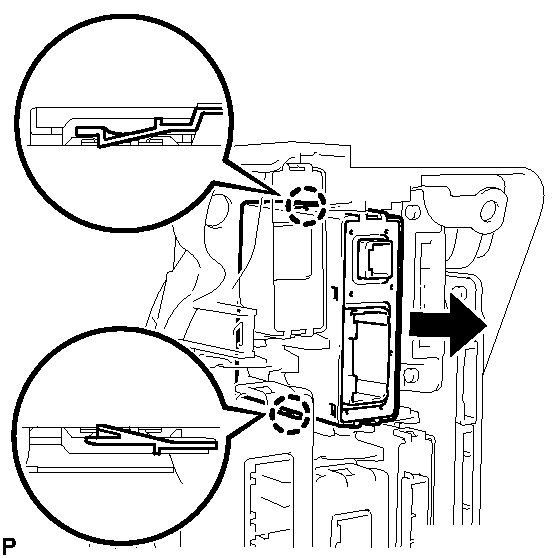 P