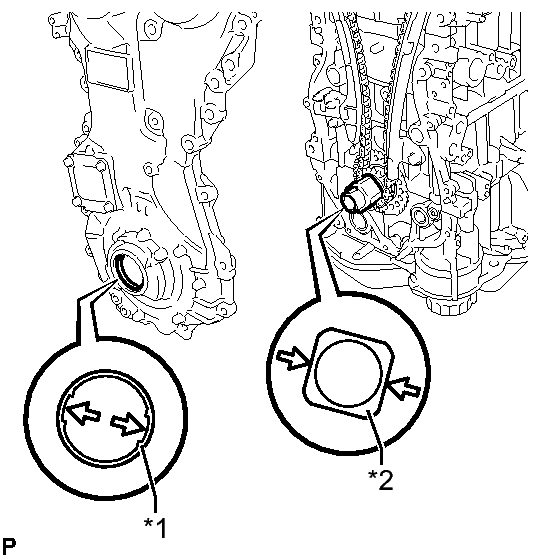 *1

*2

P