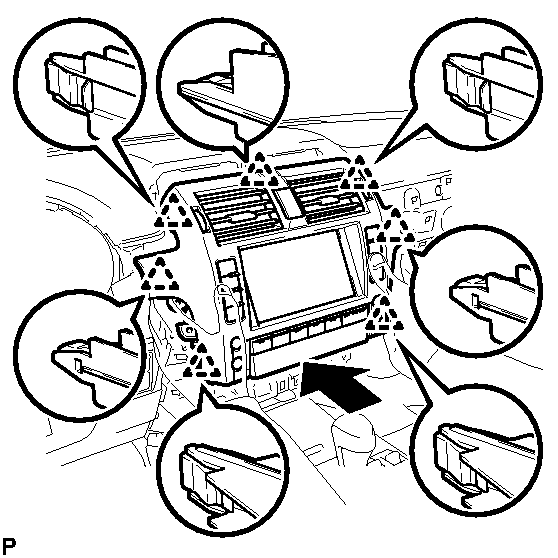 P