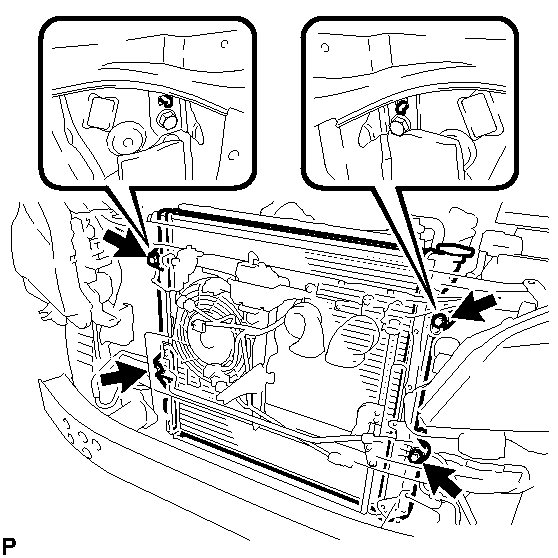 P