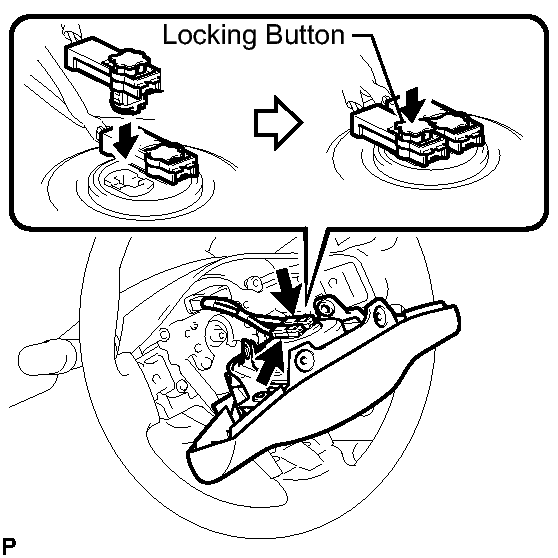 Locking Button

P