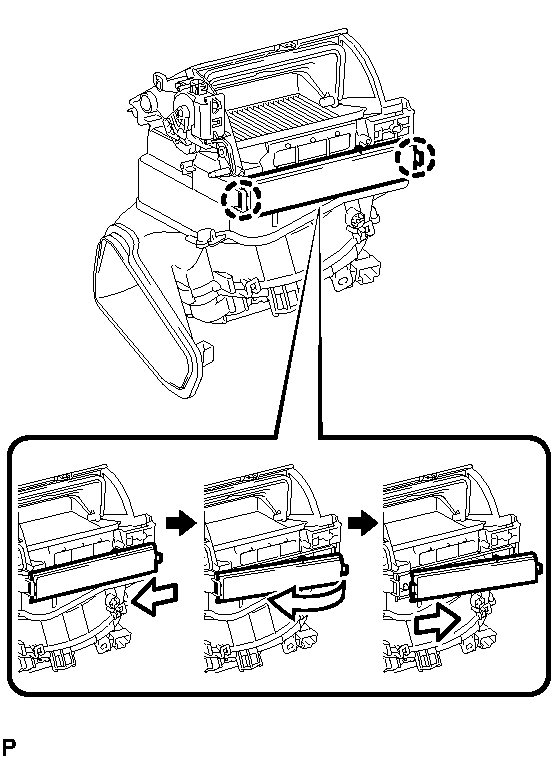 P