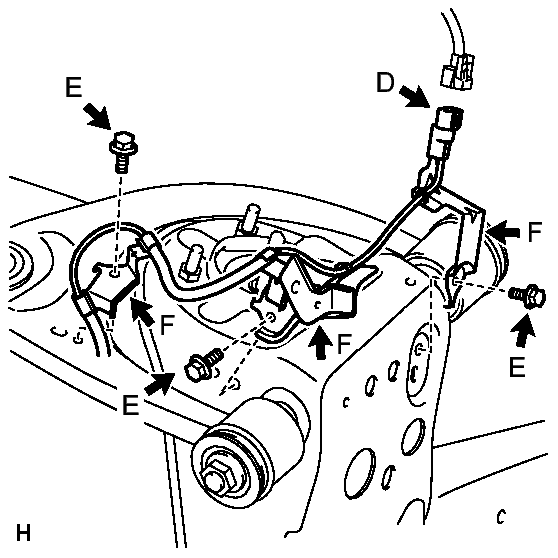 E
D
F
F
F
E
E
H