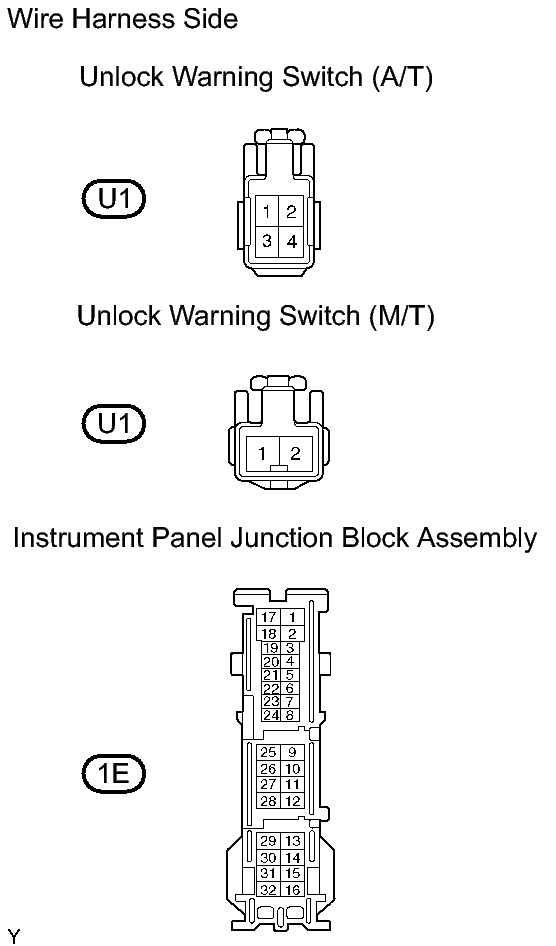 Wire Harness Side

Unlock Warning Switch (A/T)

U1

1 2
3 4

Unlock Warning Switch (M/T)

U1

1 2

Instrument Panel Junction Block Assembly

1E

17 1
18 2
19 3
20 4
21 5
22 6
23 7
24 8
25 9
26 10
27 11
28 12
29 13
30 14
31 15
32 16

Y