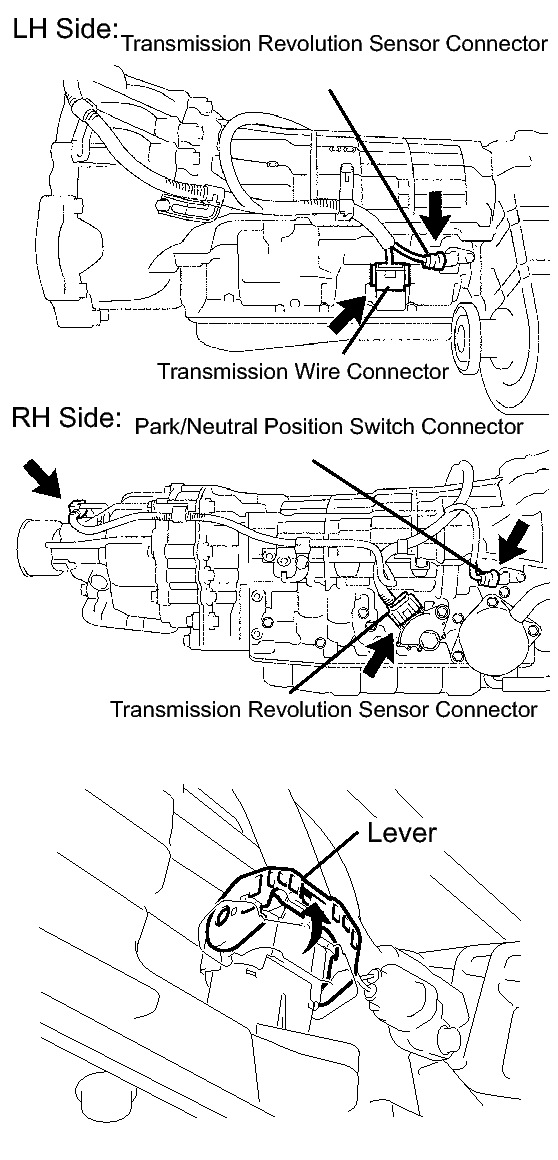 LH Side: Transmission Revolution Sensor Connector

Transmission Wire Connector

RH Side: Park/Neutral Position Switch Connector

Transmission Revolution Sensor Connector

Lever