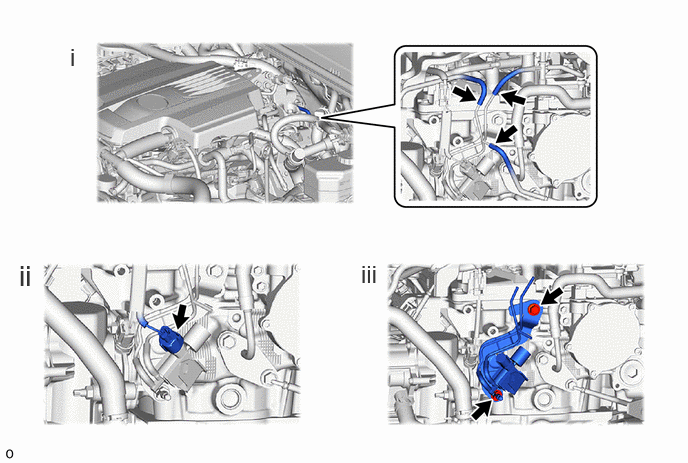 i

ii

iii

o