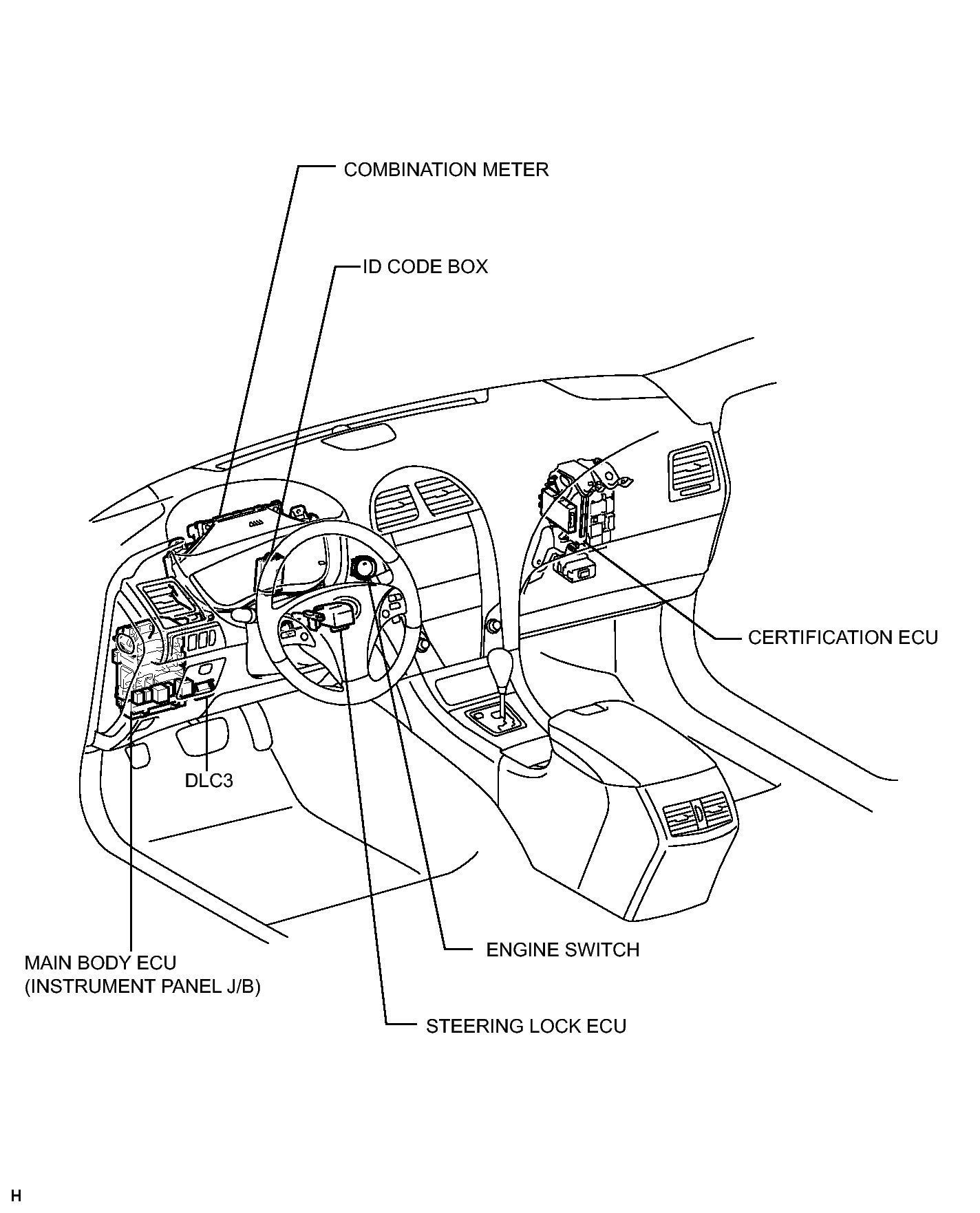 COMBINATION METER

ID CODE BOX

CERTIFICATION ECU

DLC3

MAIN BODY ECU
(INSTRUMENT PANEL J/B)

ENGINE SWITCH

STEERING LOCK ECU

H