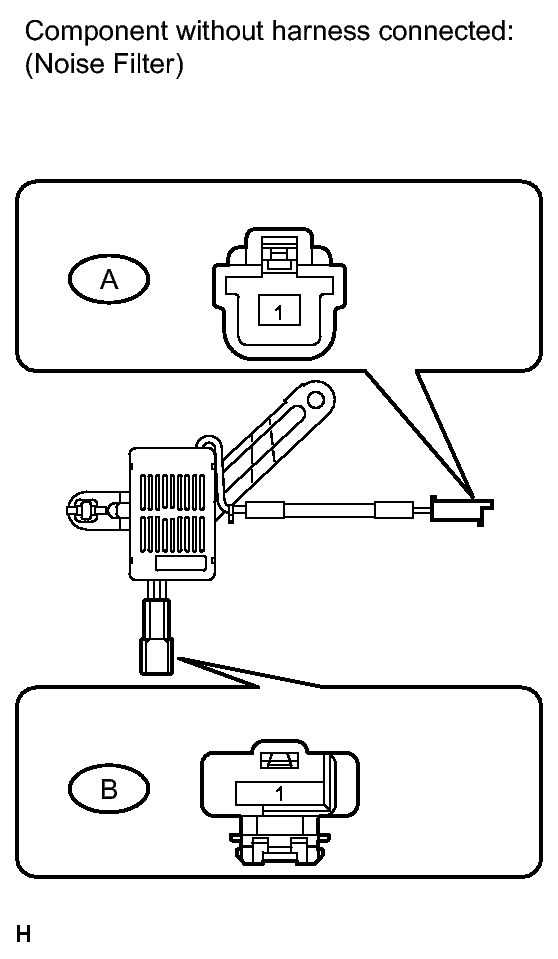 Component without harness connected:
(Noise Filter)

A

1

B

1

H