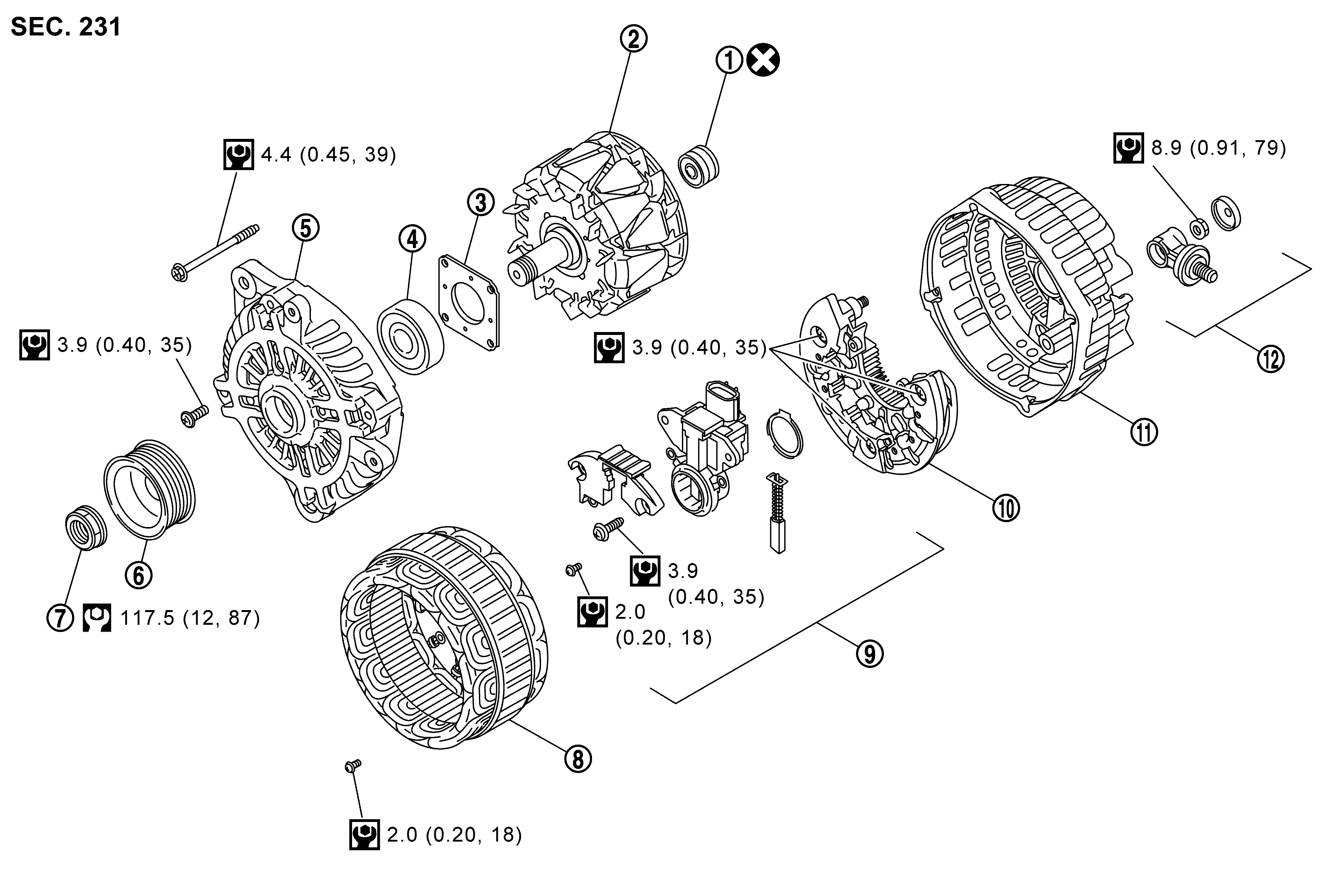 SEC. 231

2

1

4.4 (0.45, 39)

8.9 (0.91, 79)

3

5

4

3.9 (0.40, 35)

3.9 (0.40, 35)

12

11

10

6

7 117.5 (12, 87)

3.9 (0.40, 35)

2.0 (0.20, 18)

9

8

2.0 (0.20, 18)