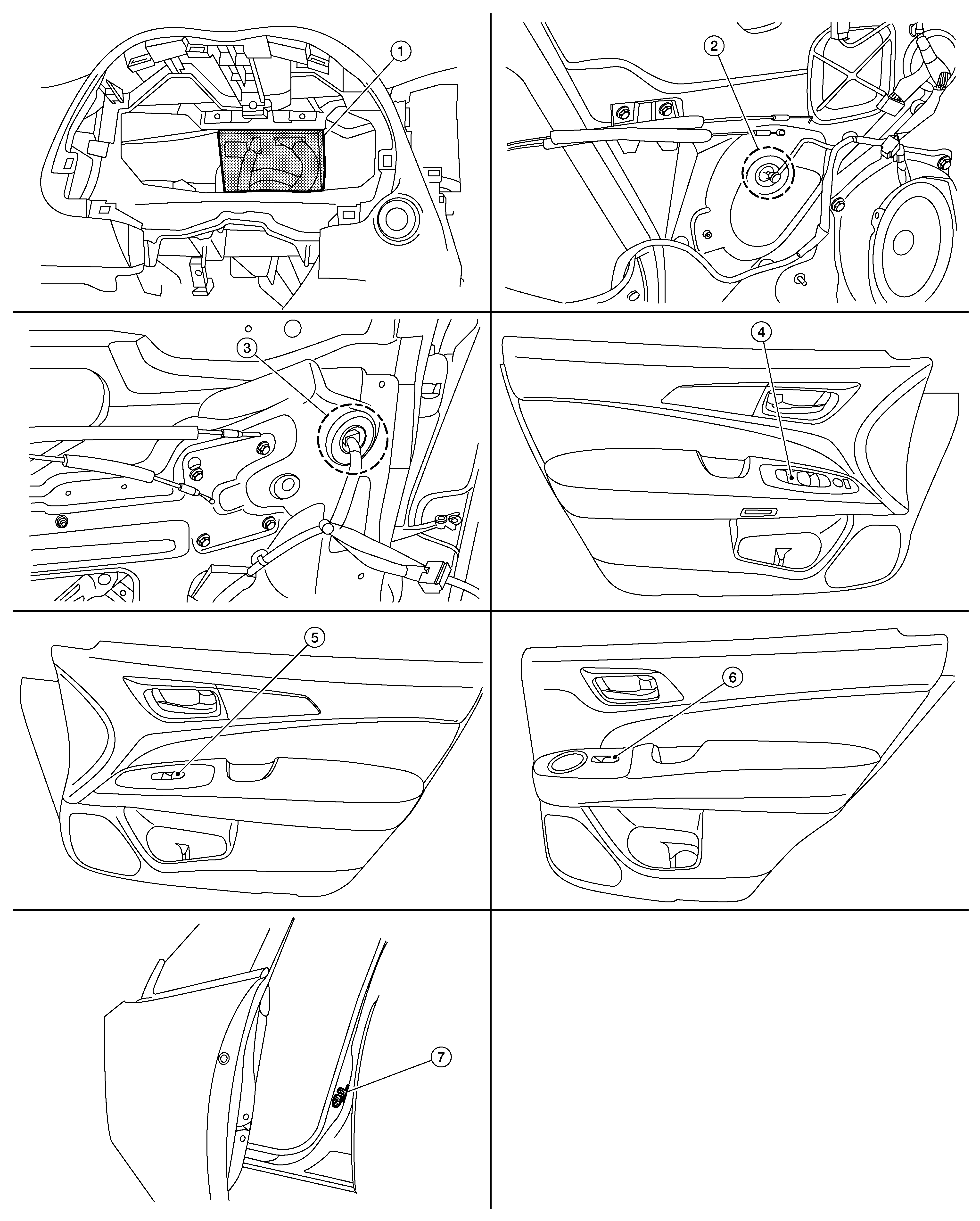 ①
②
③
④
⑤
⑥
⑦