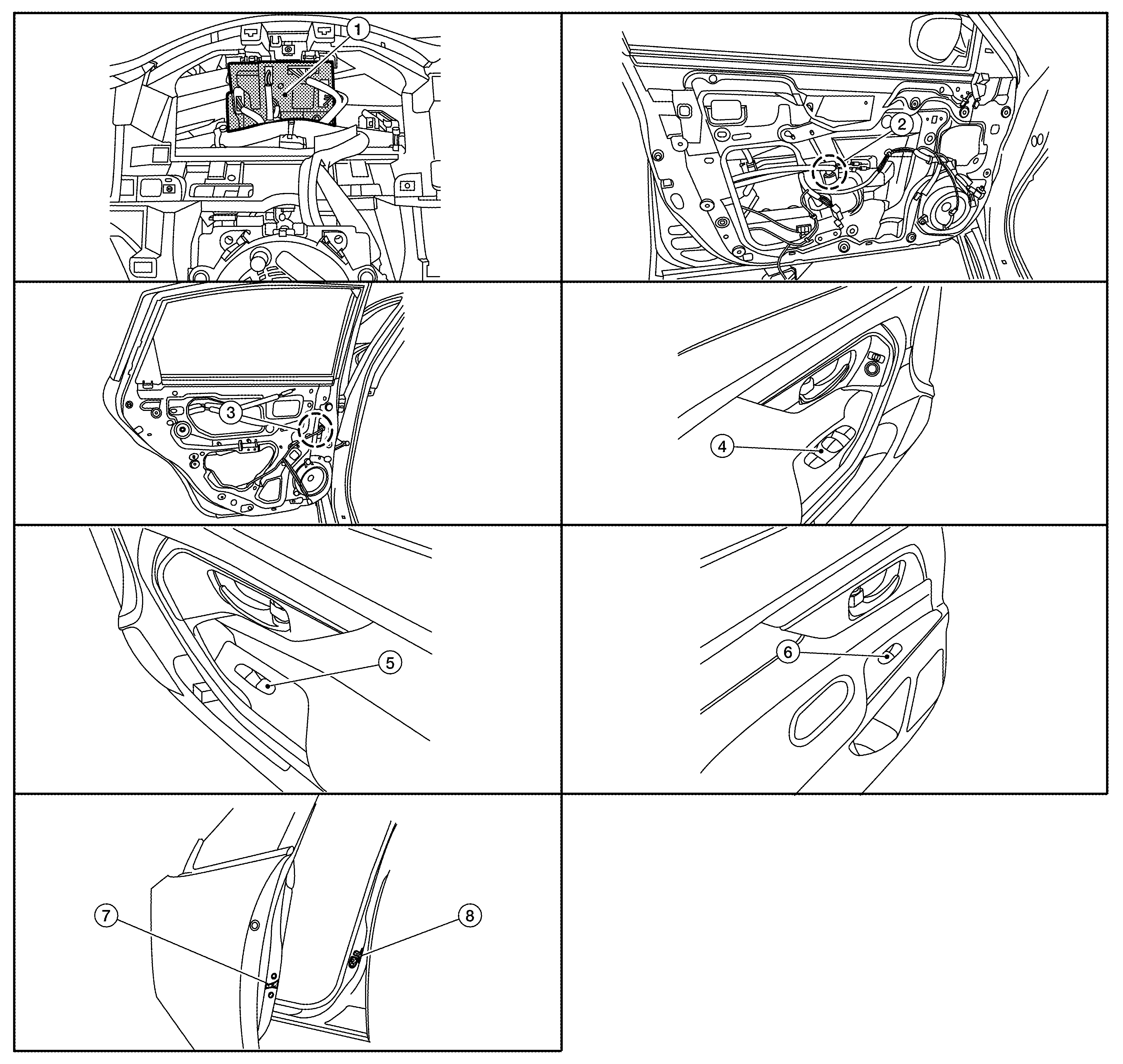 1
2
3
4
5
6
7
8