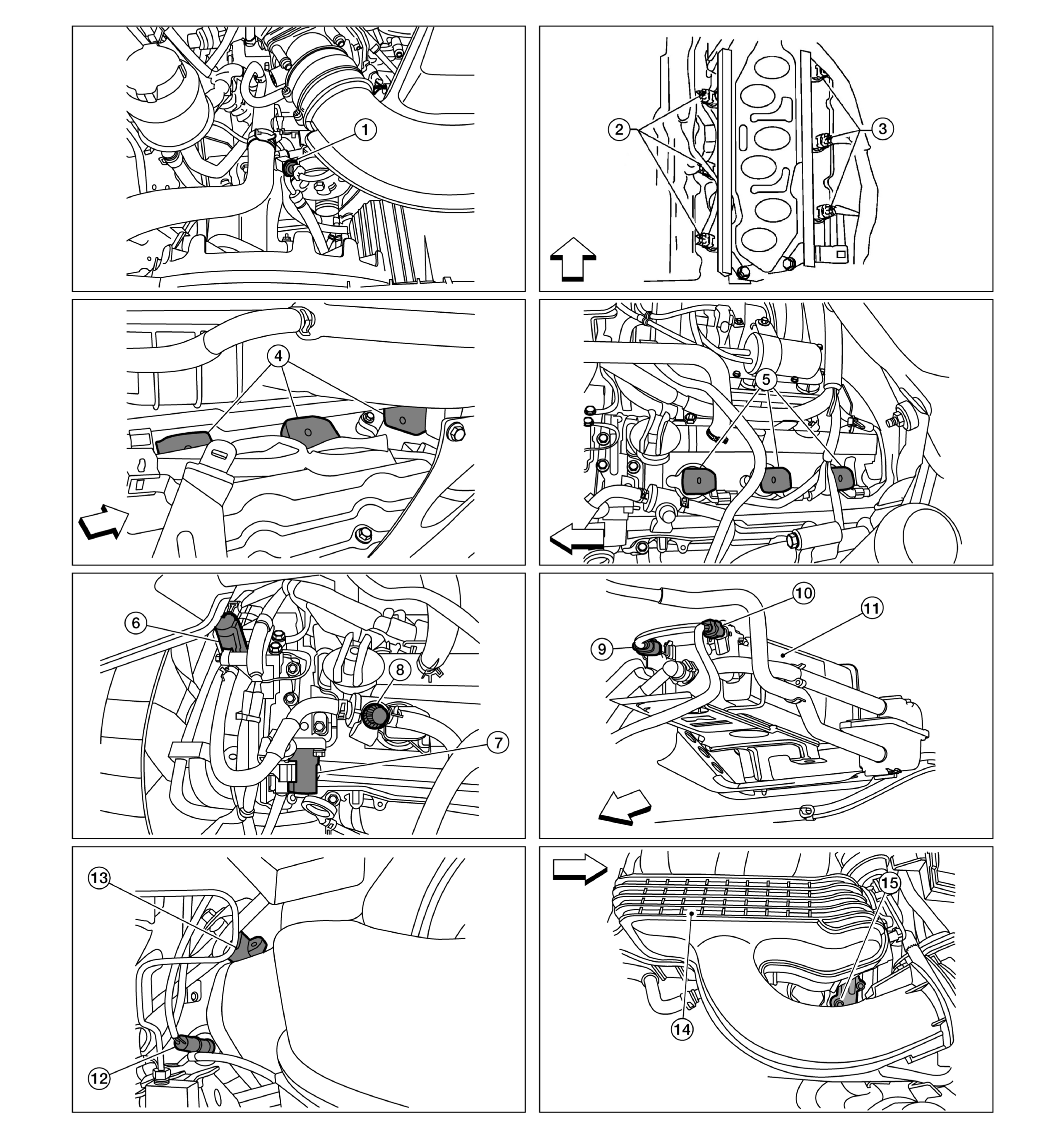 1

2
3

4

5

6
8
7

10
11
9

13
12

15
14