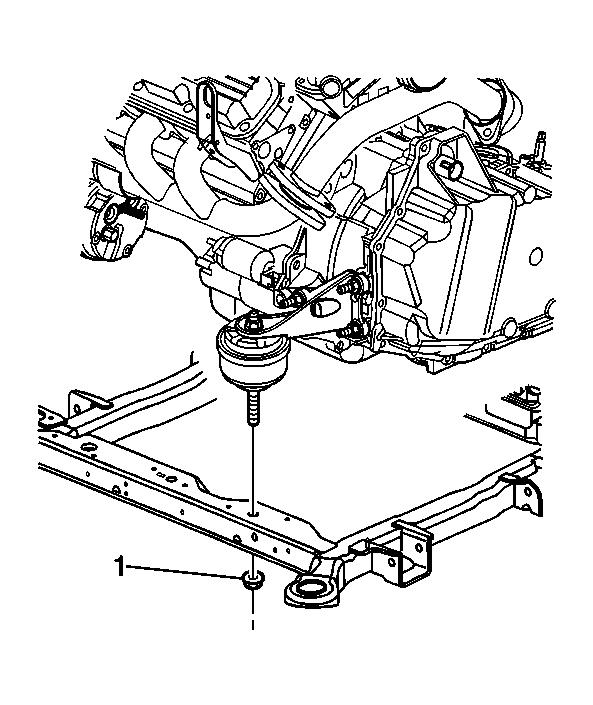 1