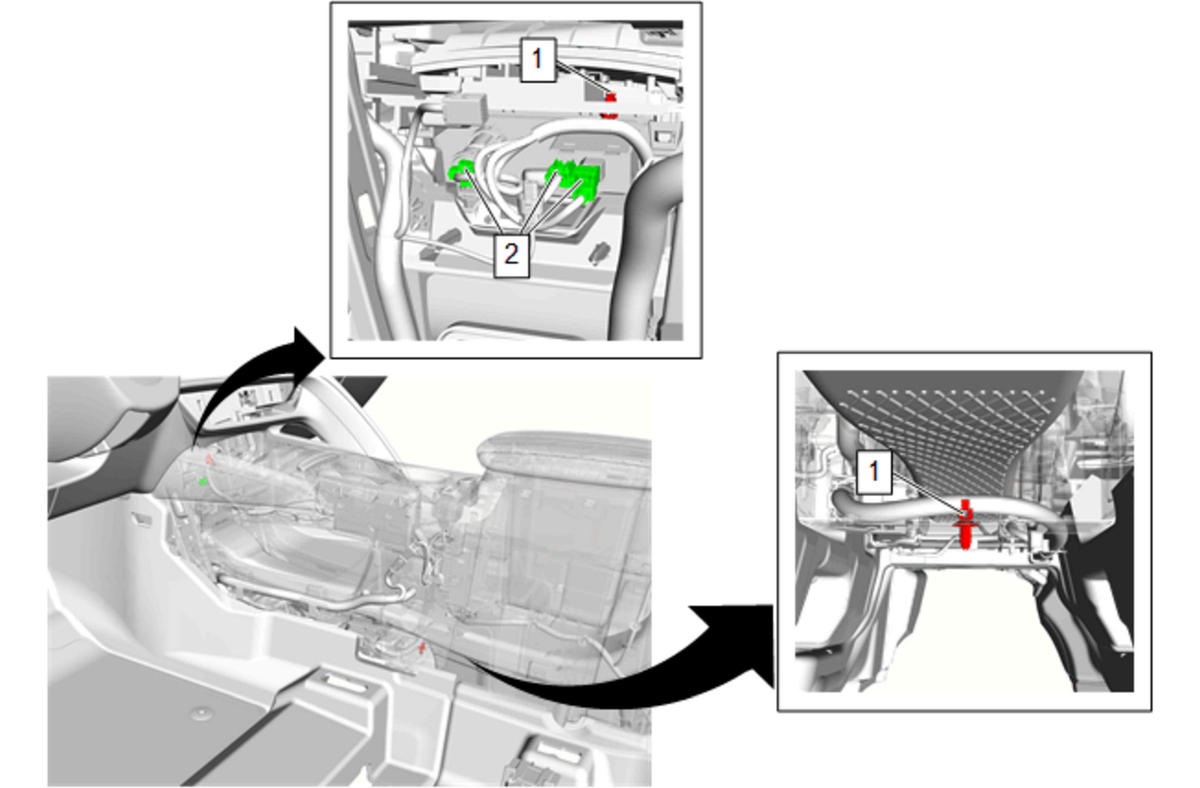 1

2

1