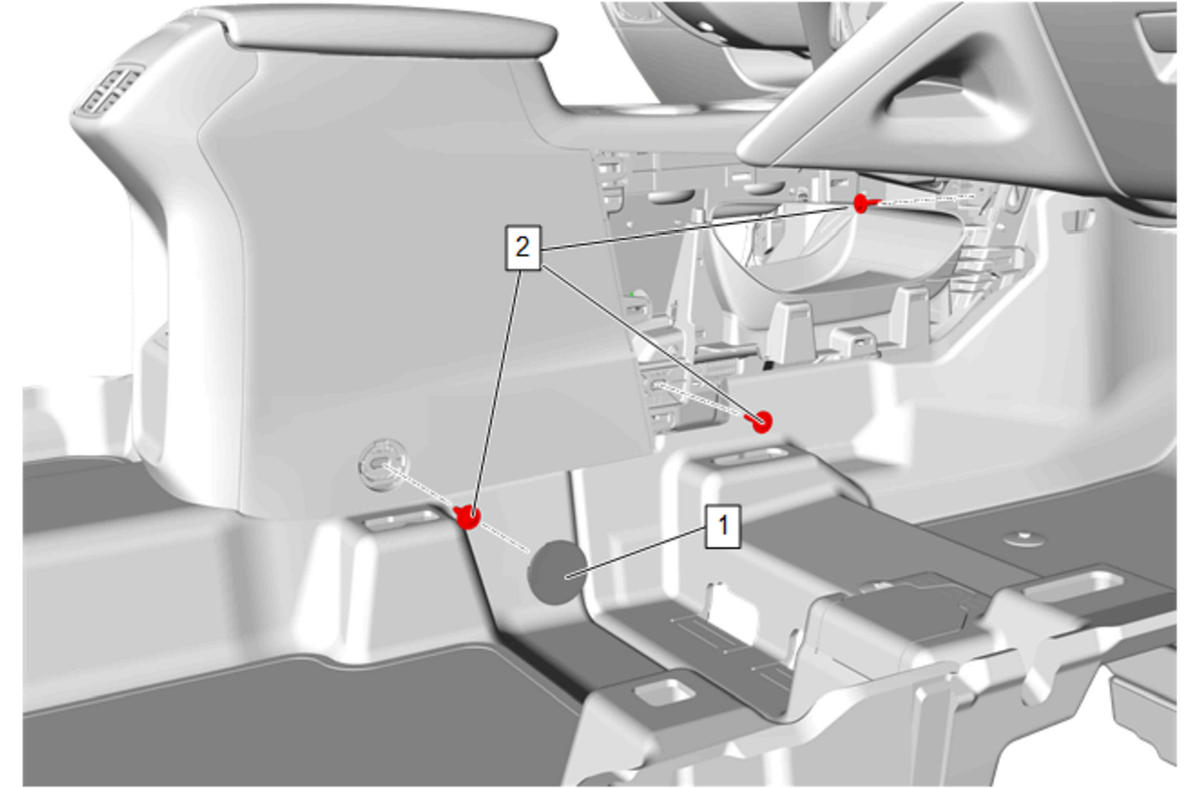 2

1