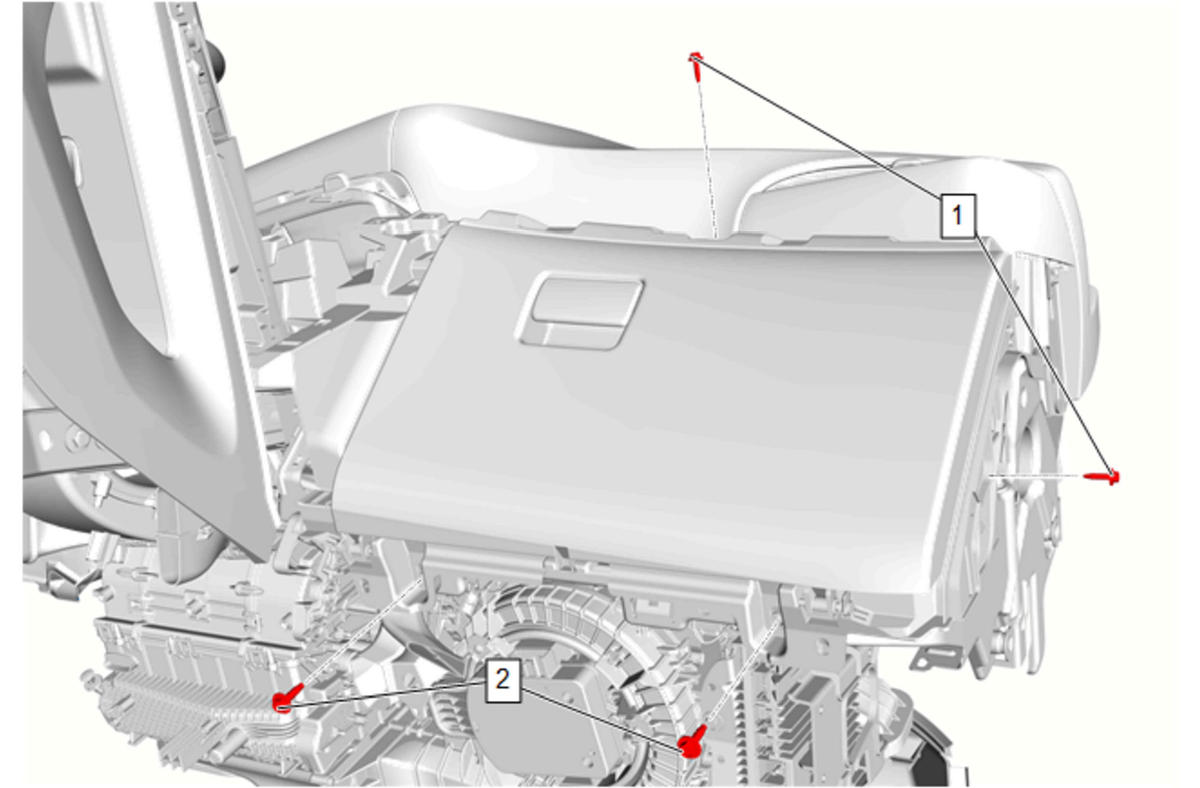 1

2