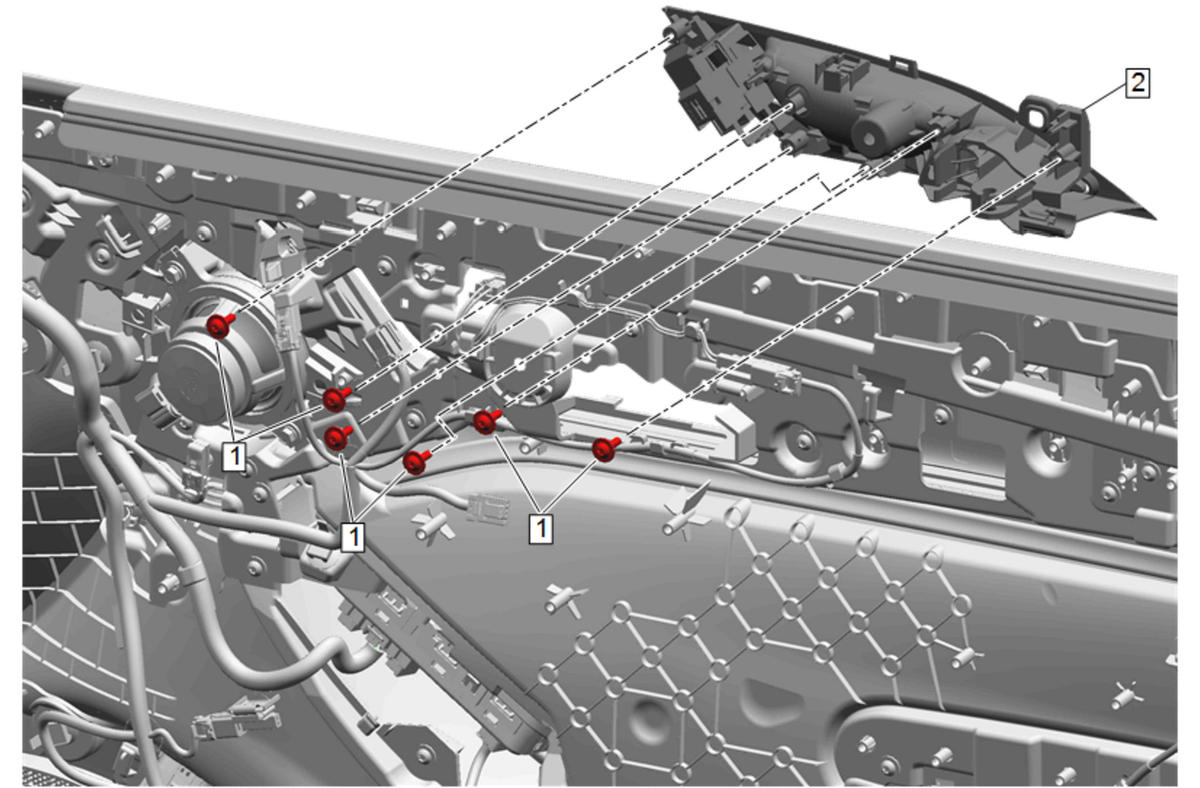 2
1
1
1