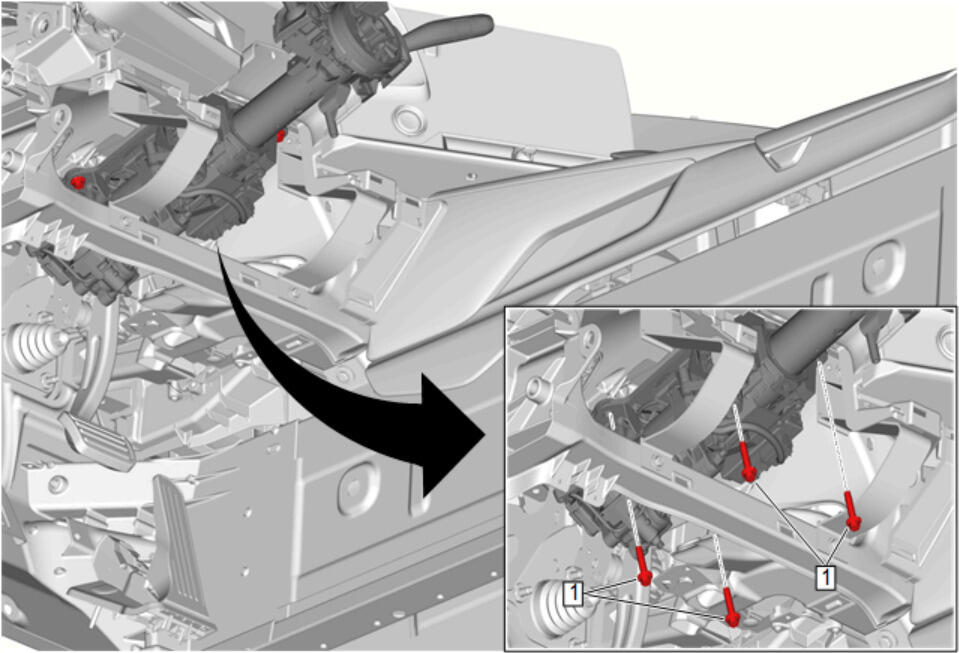 1
1