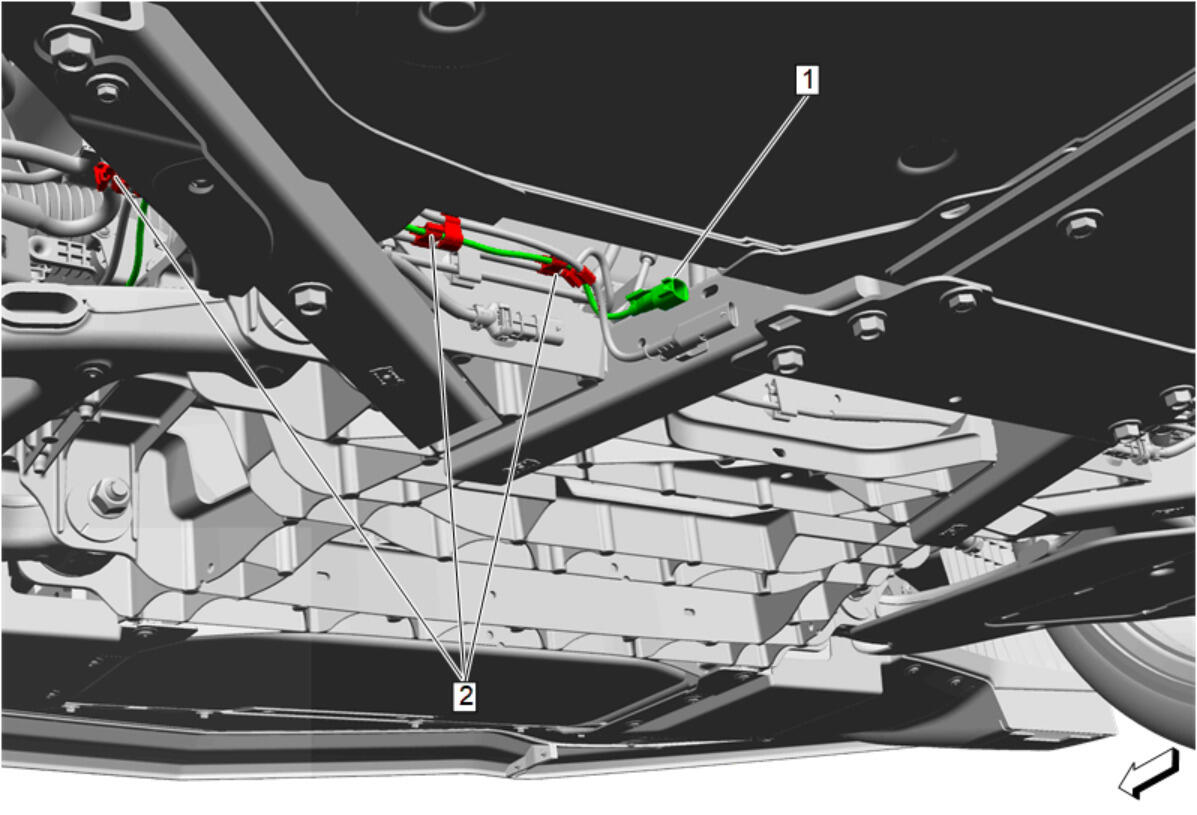 1

2