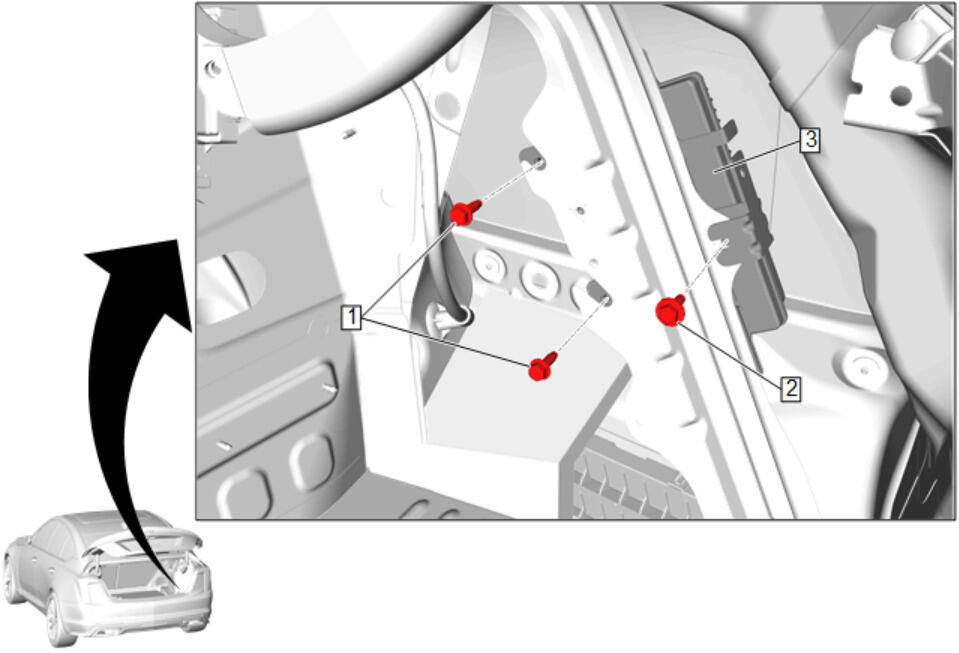 3
1
2