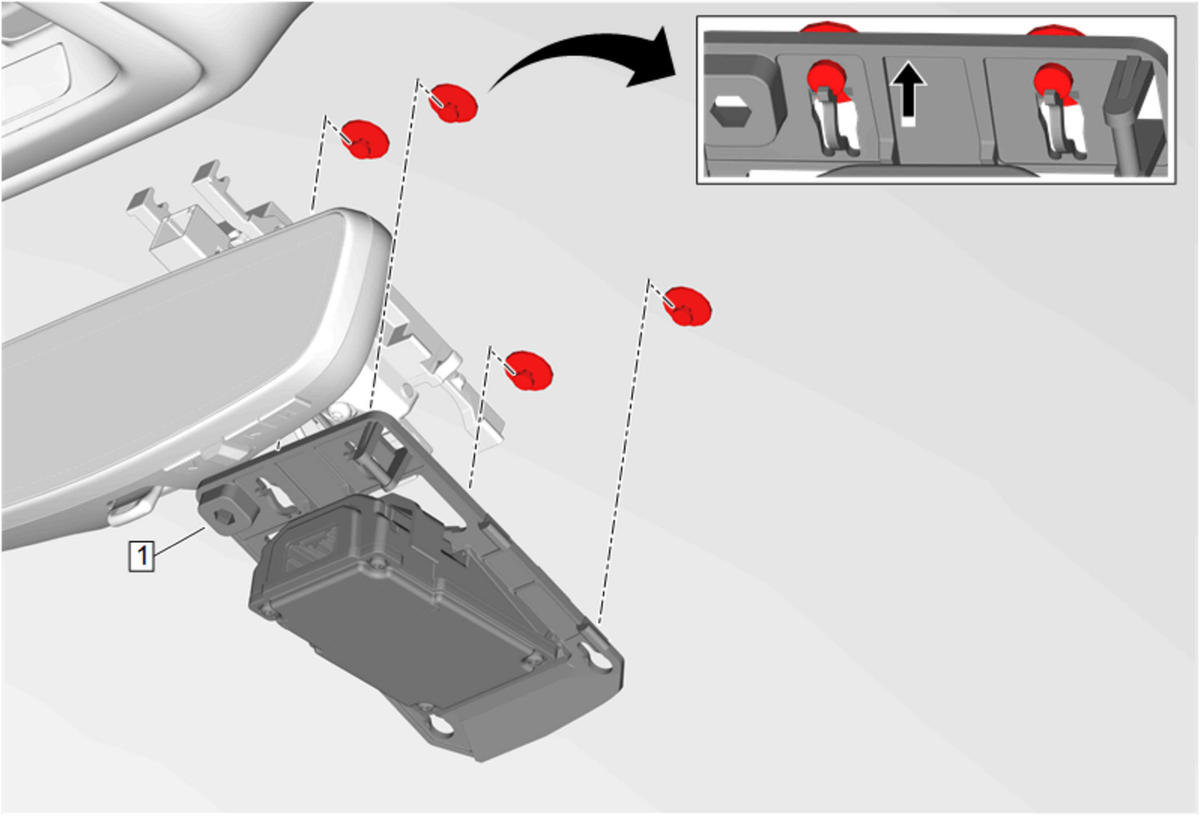 1