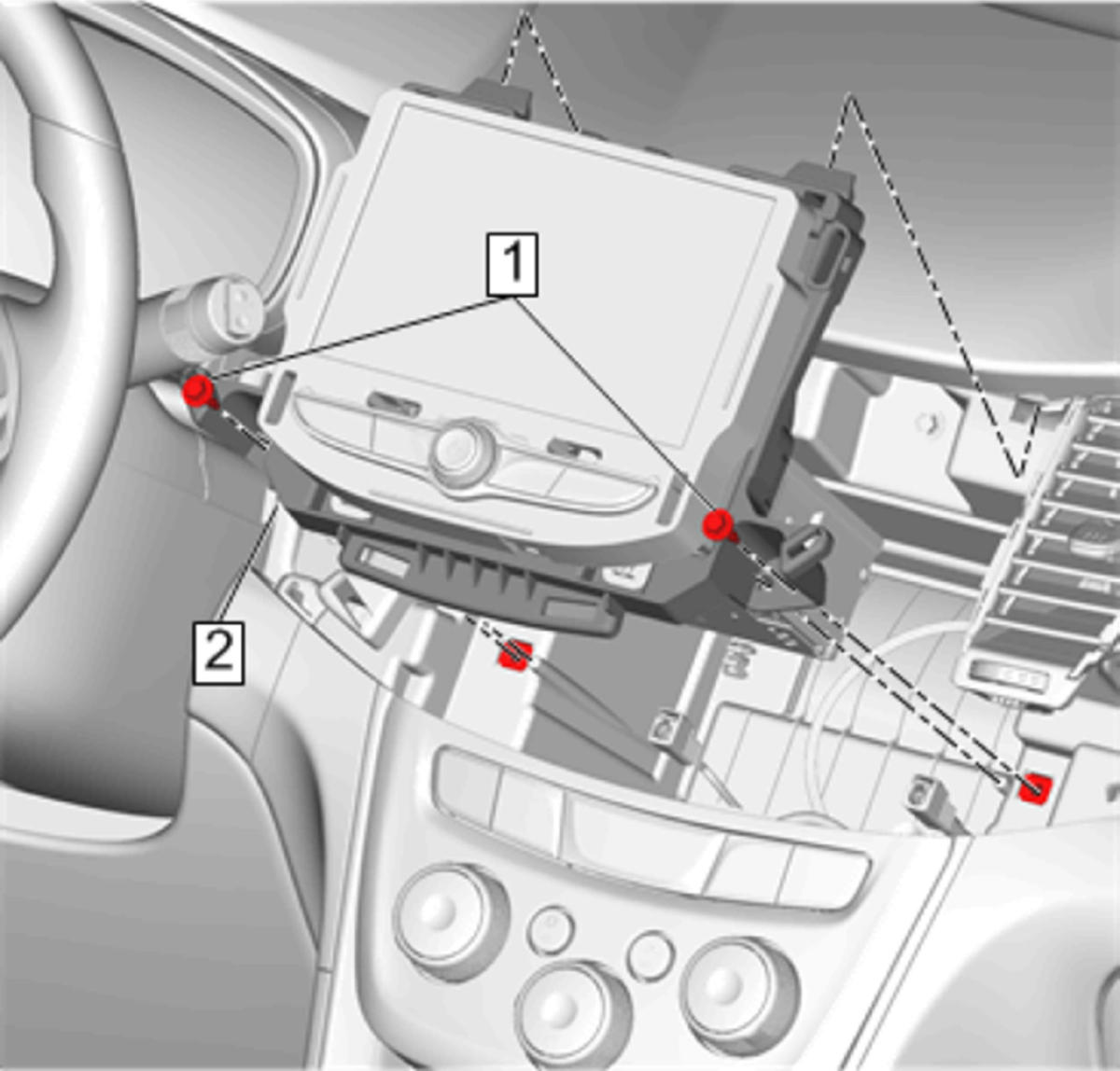 1

2