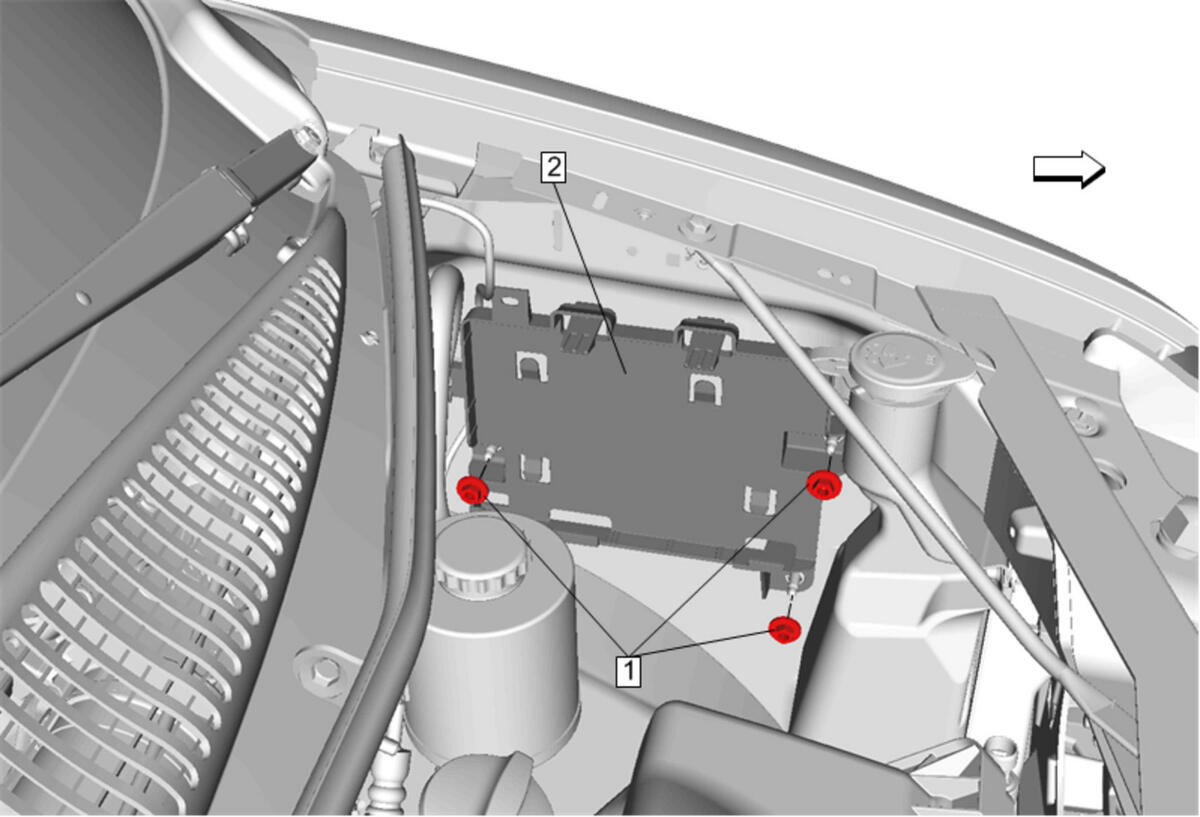 2

1