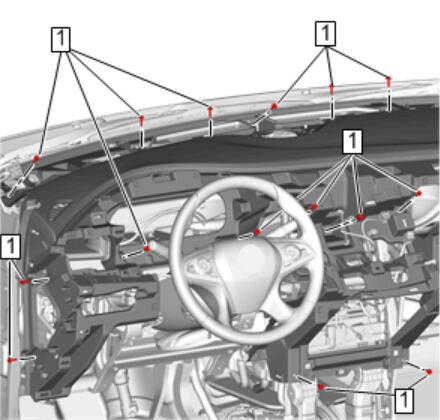 1
1
1
1
1