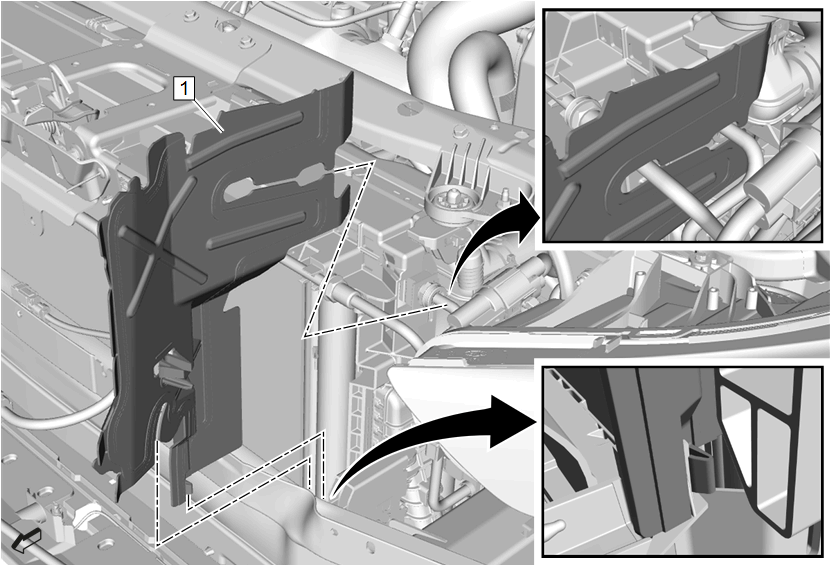 1