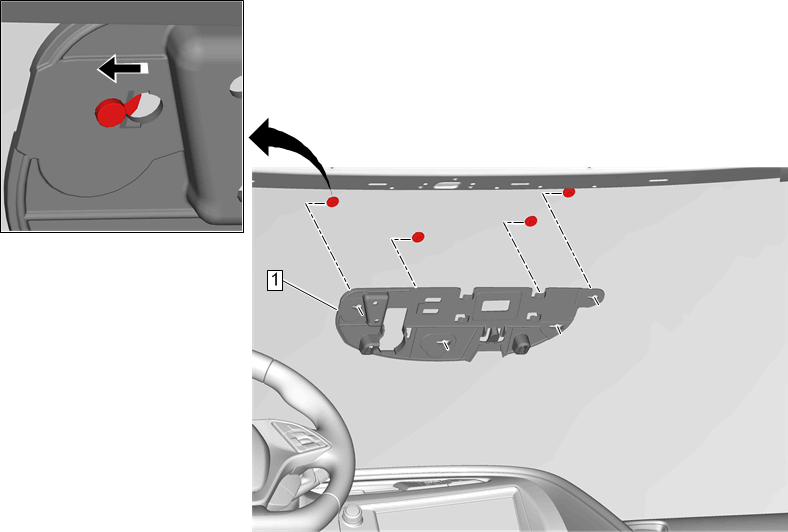 1