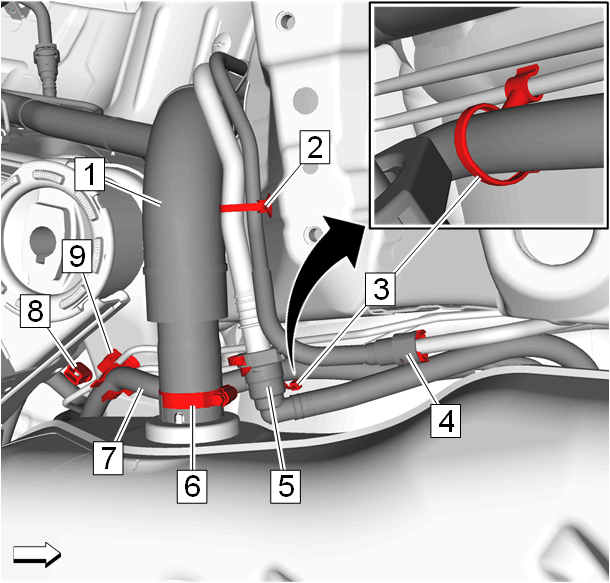 1
2
9
8
3
4
7
6
5